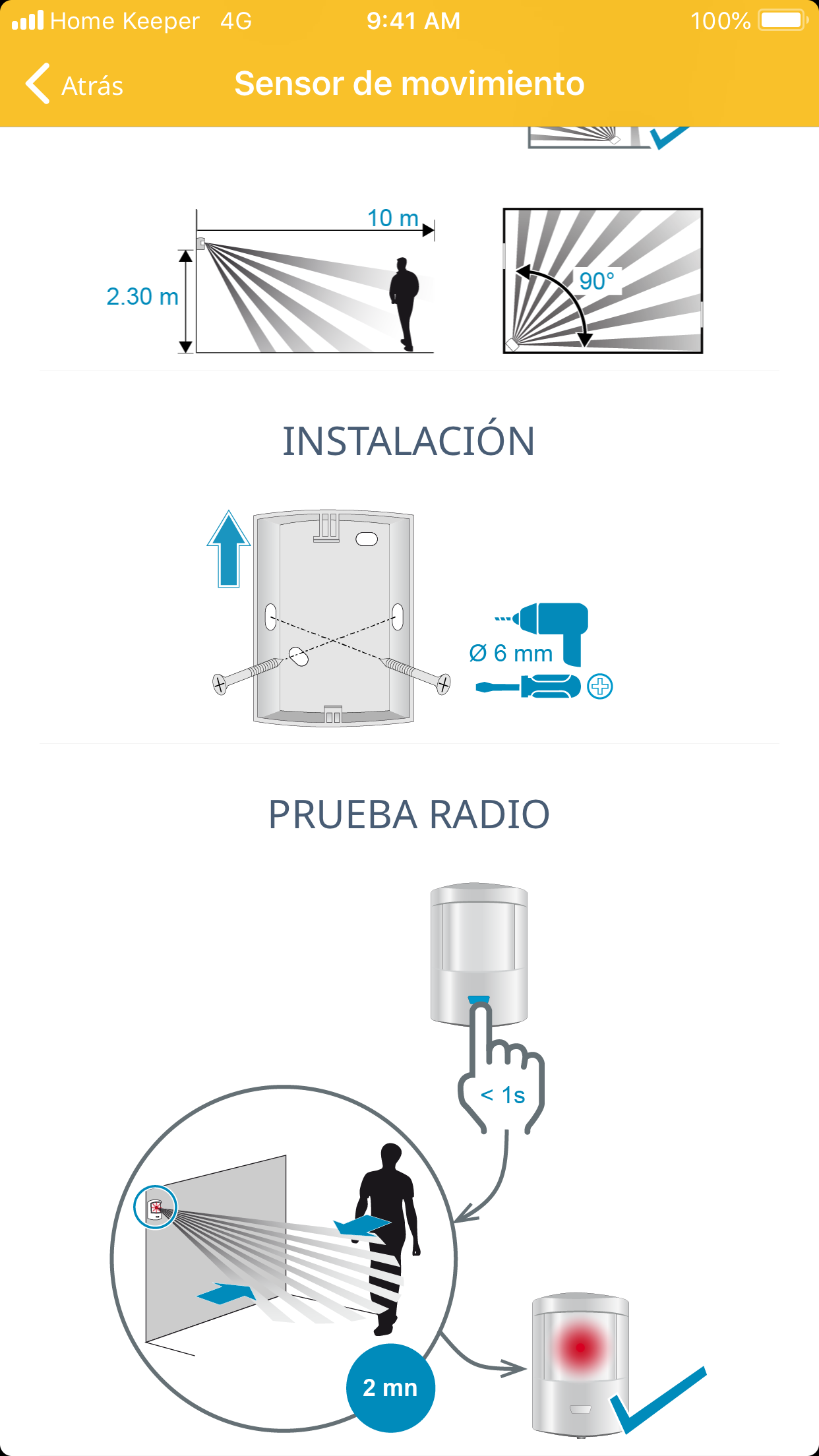 Home Keeper 4G 9:41 AM 100%

Atrás Sensor de movimiento

10 m
2.30 m
90°

INSTALACIÓN

Ø 6 mm

PRUEBA RADIO

< 1s

2 mn